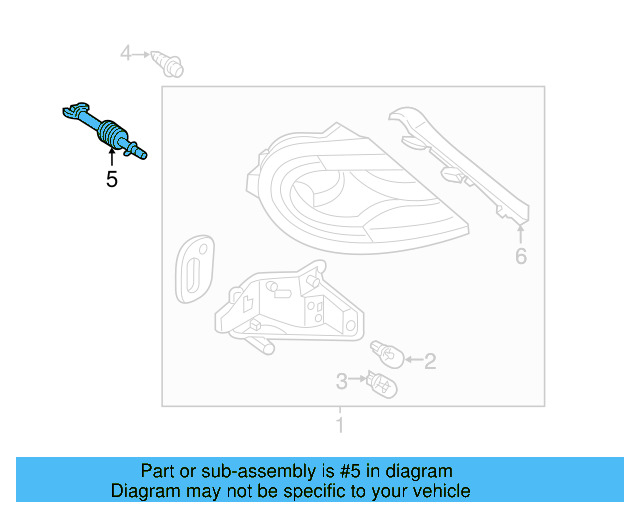 4
5
6
2
3
1

Part or sub-assembly is #5 in diagram
Diagram may not be specific to your vehicle