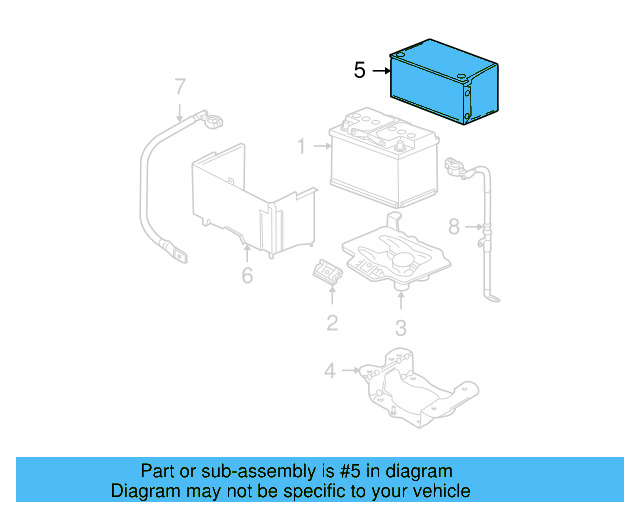 5
7
1
8
6
2
3
4

Part or sub-assembly is #5 in diagram
Diagram may not be specific to your vehicle