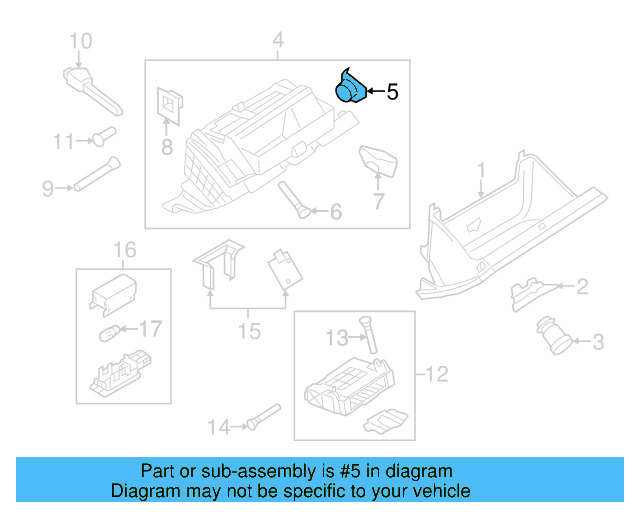 10
4
5
8
11
9
6
7
1
16
2
17
15
3
13
12
14
Part or sub-assembly is #5 in diagram
Diagram may not be specific to your vehicle