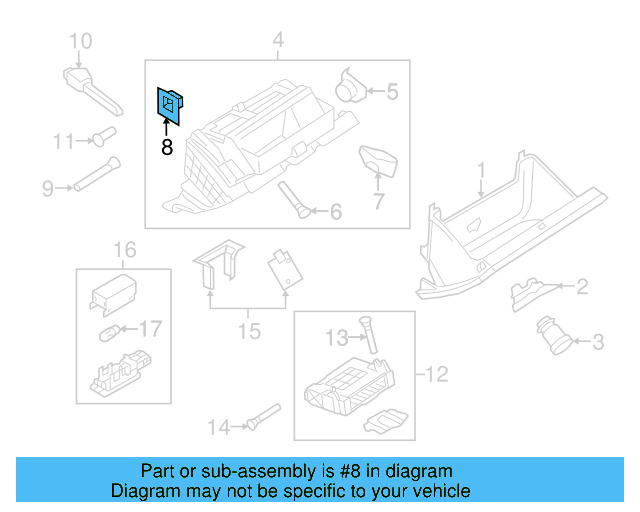 10
4
5
8
11
9
6
7
1
16
2
17
15
13
3
12
14

Part or sub-assembly is #8 in diagram
Diagram may not be specific to your vehicle