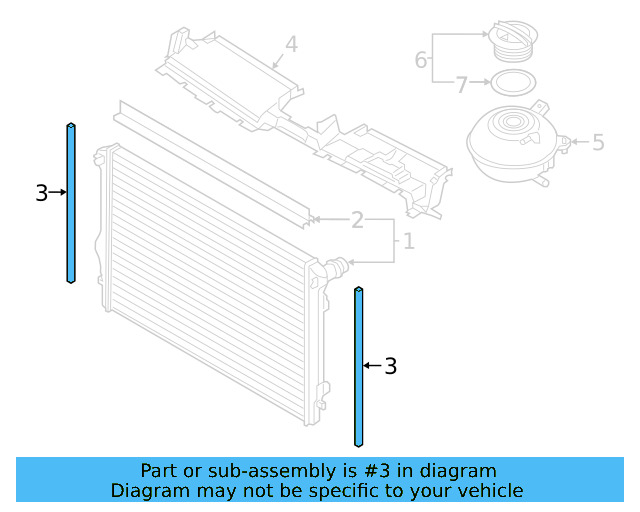 4
6
7
5
3
2
1
3

Part or sub-assembly is #3 in diagram
Diagram may not be specific to your vehicle