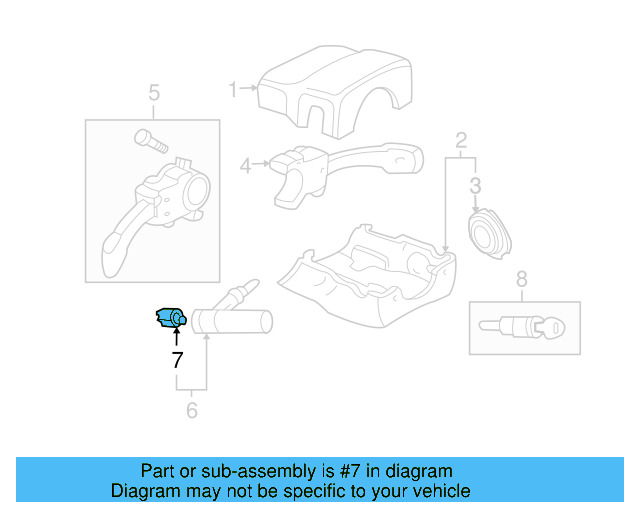 5

1

4

2

3

8

7

6

Part or sub-assembly is #7 in diagram
Diagram may not be specific to your vehicle