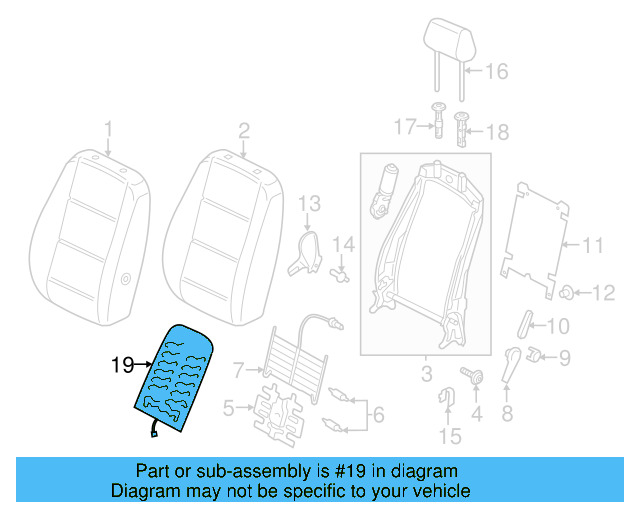 16
17
18
1
2
13
14
11
12
10
9
19
7
3
5
6
4
8
15

Part or sub-assembly is #19 in diagram
Diagram may not be specific to your vehicle