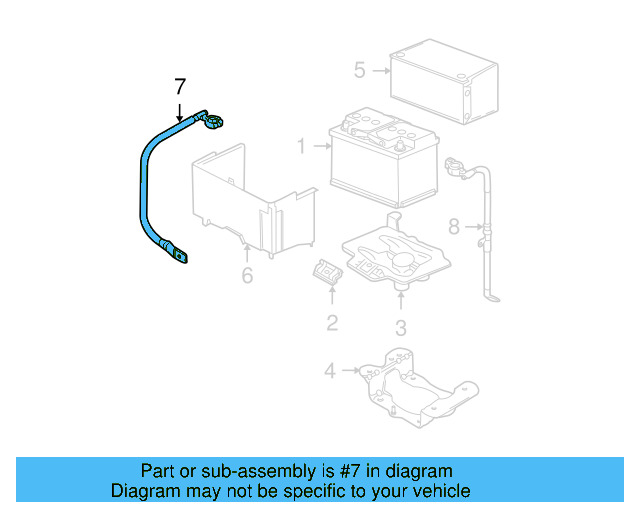 7
5
1
8
6
2
3
4

Part or sub-assembly is #7 in diagram
Diagram may not be specific to your vehicle