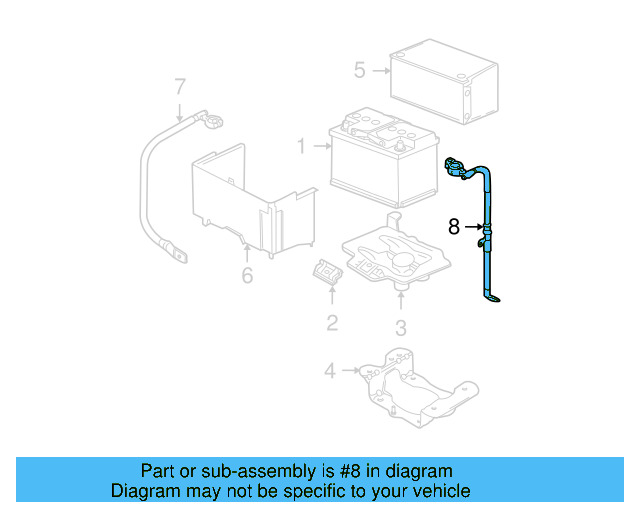 7
5
1
8
6
2
3
4

Part or sub-assembly is #8 in diagram
Diagram may not be specific to your vehicle