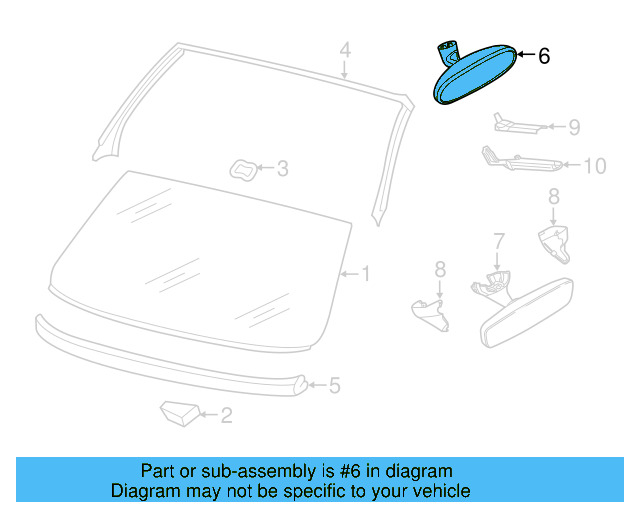 4
6
9
3
10
8
7
1
8
5
2

Part or sub-assembly is #6 in diagram
Diagram may not be specific to your vehicle