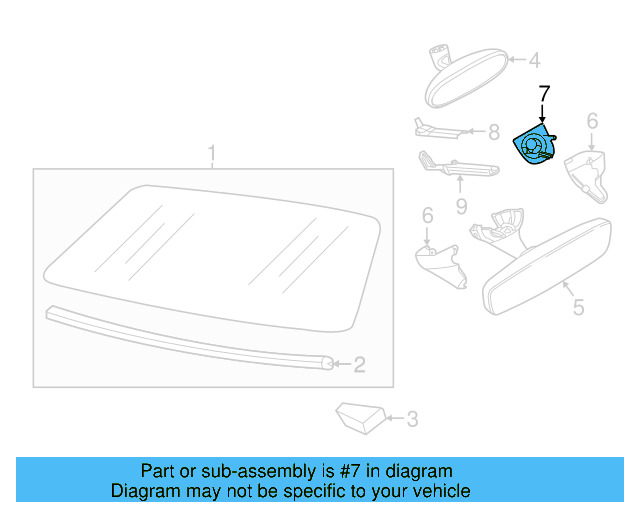 4
7
8
6
1
9
6
5
2
3

Part or sub-assembly is #7 in diagram
Diagram may not be specific to your vehicle