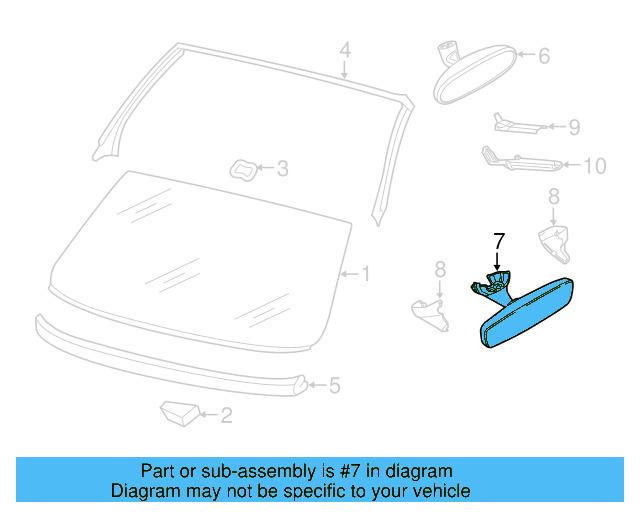 4
6
9
3
10
8
7
1
8
5
2

Part or sub-assembly is #7 in diagram
Diagram may not be specific to your vehicle