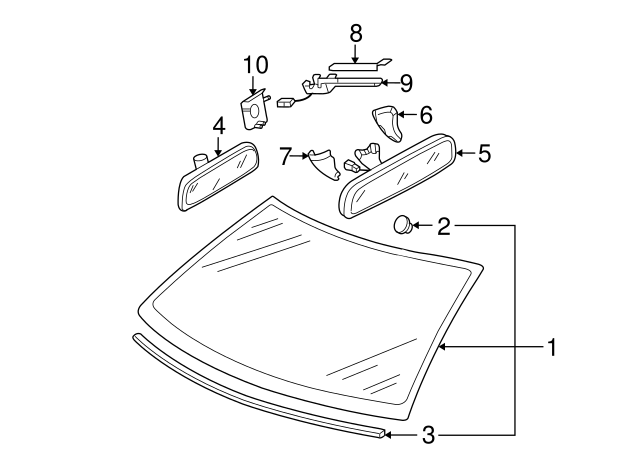 8
10
9
6
4
7
5
2
1
3