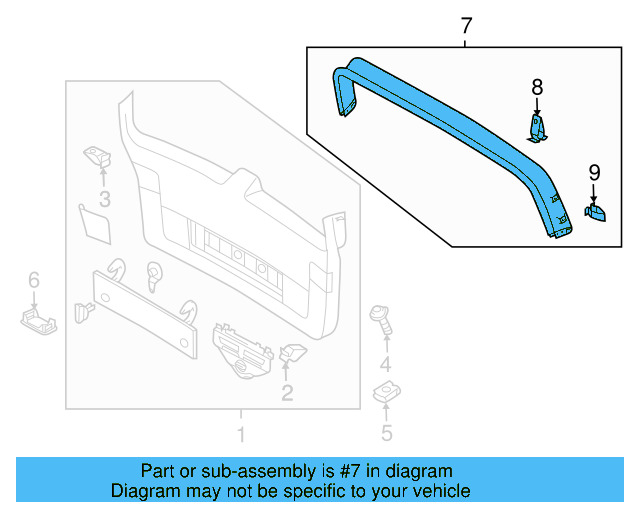 7

8

9

3

6

4

2

5

1

Part or sub-assembly is #7 in diagram
Diagram may not be specific to your vehicle