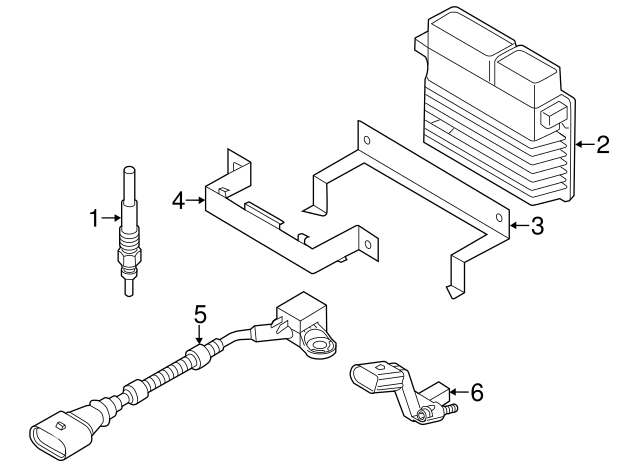 2
4
3
1
5
6