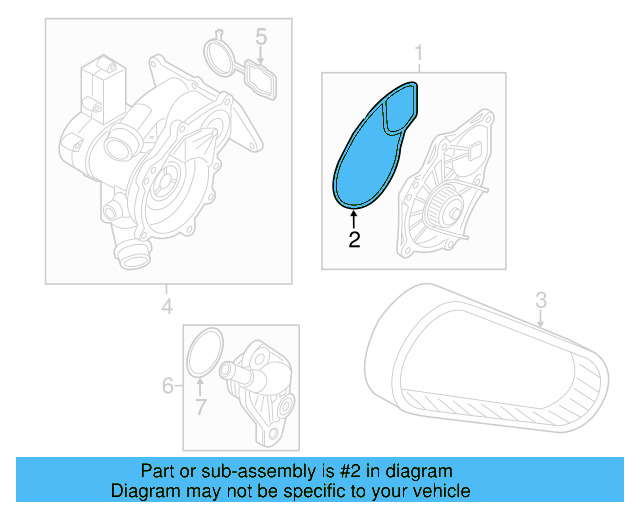 5

1

2

4

3

6

7

Part or sub-assembly is #2 in diagram
Diagram may not be specific to your vehicle