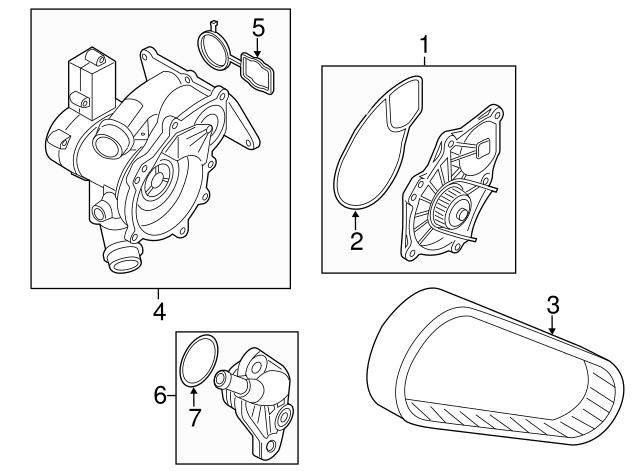 5
1
2
4
3
6
7