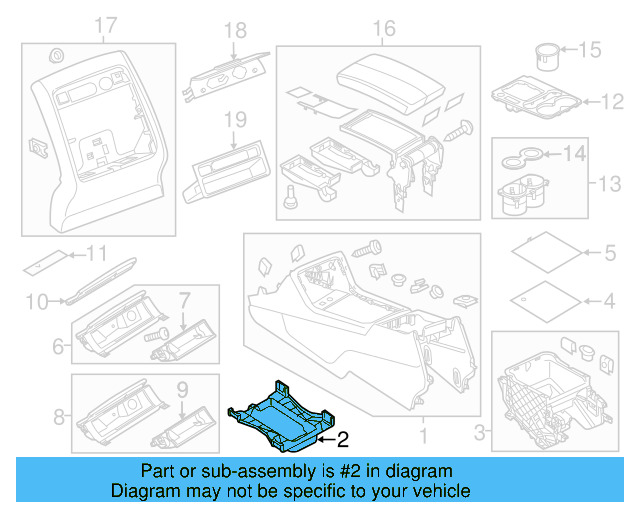 17
18
16
15
12
19
14
13
11
5
10
7
4
6
9
8
2
1
3

Part or sub-assembly is #2 in diagram
Diagram may not be specific to your vehicle