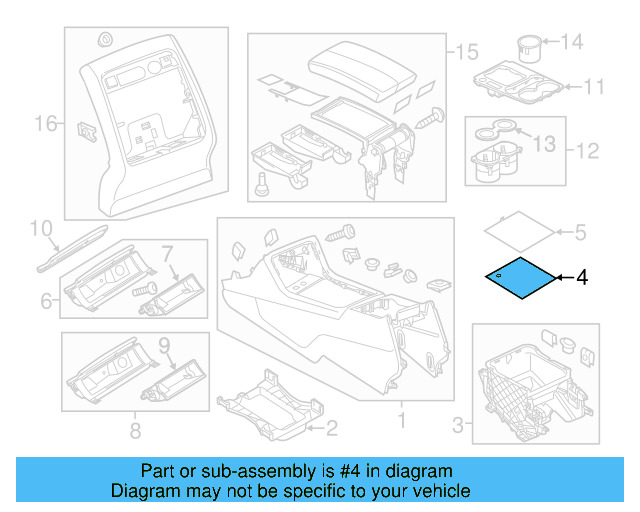 16
15
14
11
13
12
10
7
6
5
4
9
8
2
1
3

Part or sub-assembly is #4 in diagram
Diagram may not be specific to your vehicle