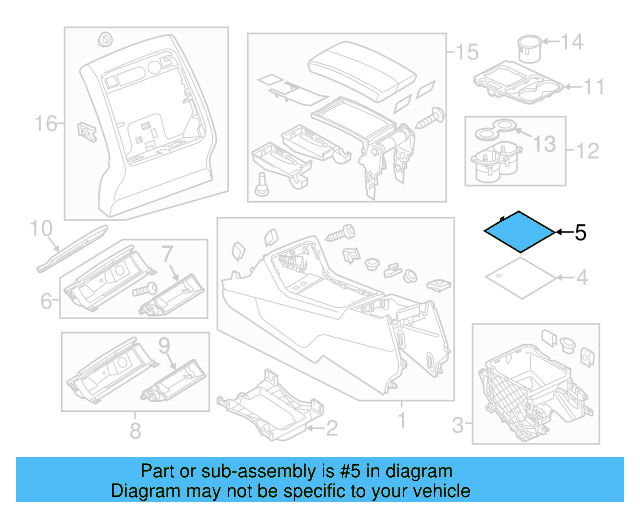 16
15
14
11
13
12
10
7
6
5
4
9
8
2
1
3

Part or sub-assembly is #5 in diagram
Diagram may not be specific to your vehicle