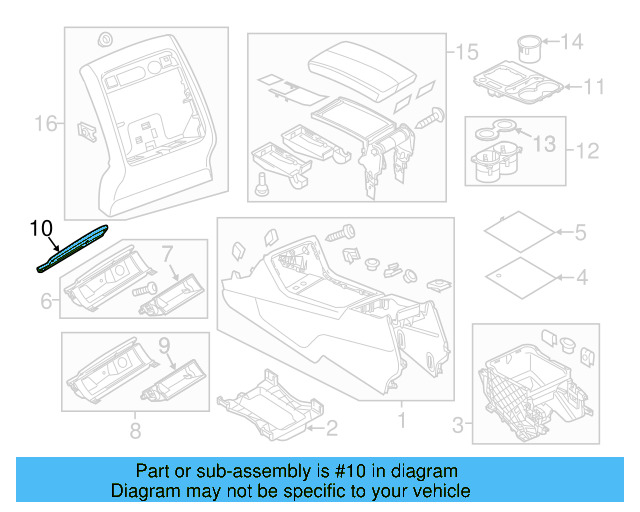 16
15
14
11
13
12
10
7
6
5
4
9
8
2
1
3

Part or sub-assembly is #10 in diagram
Diagram may not be specific to your vehicle