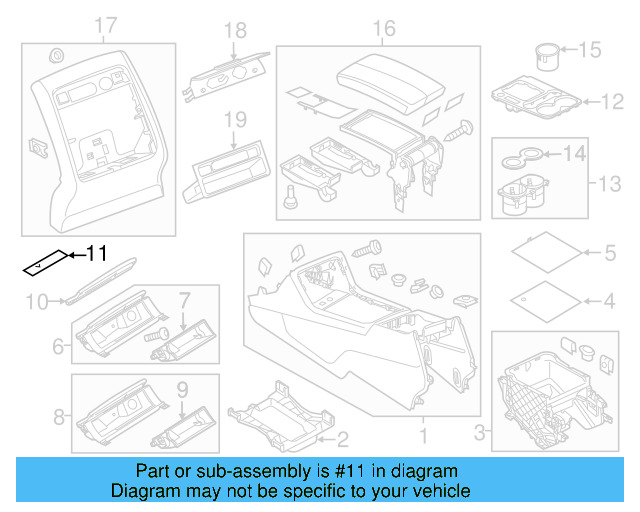 17
18
16
15
12
19
14
13
11
5
10
7
4
6
9
8
2
1
3

Part or sub-assembly is #11 in diagram
Diagram may not be specific to your vehicle