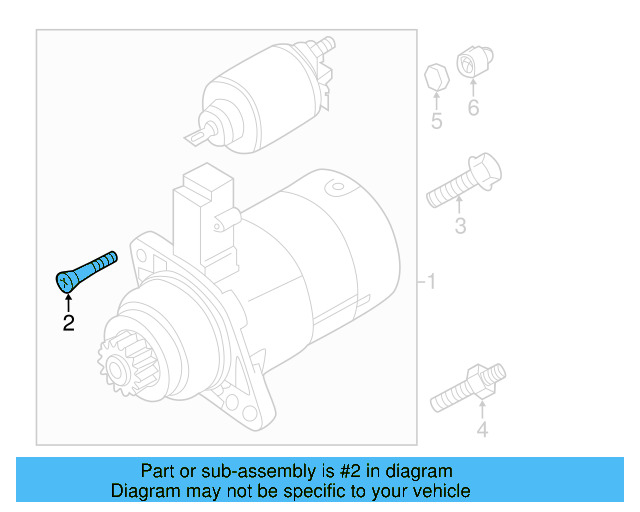 5
6
3
2
1
4

Part or sub-assembly is #2 in diagram
Diagram may not be specific to your vehicle