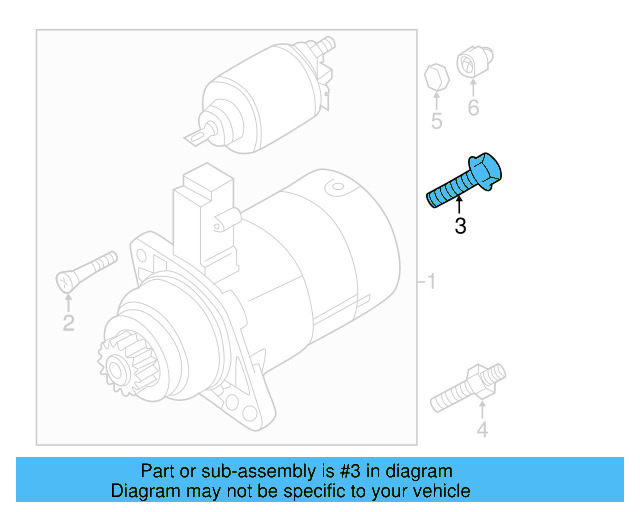 5
6
3
1
2
4

Part or sub-assembly is #3 in diagram
Diagram may not be specific to your vehicle