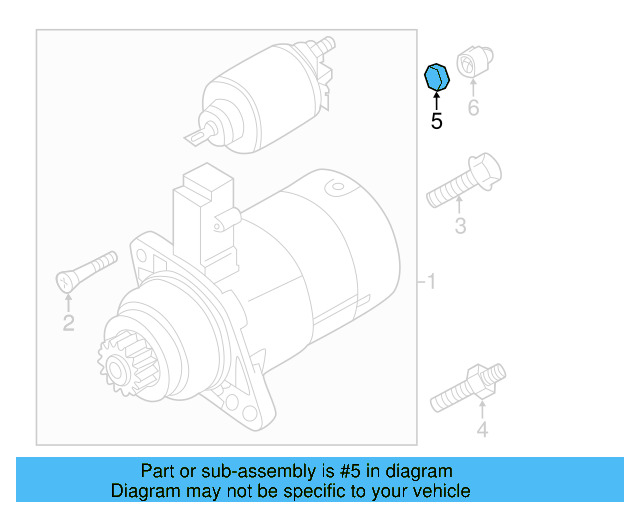 5
6
3
1
2
4

Part or sub-assembly is #5 in diagram
Diagram may not be specific to your vehicle