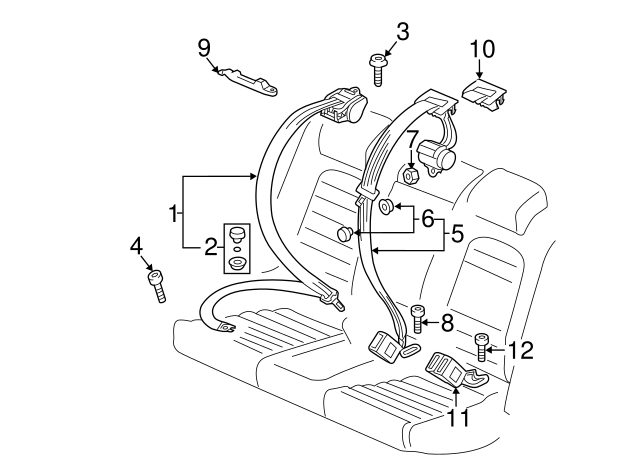 9
3
10
7
1
2
6
5
4
8
12
11