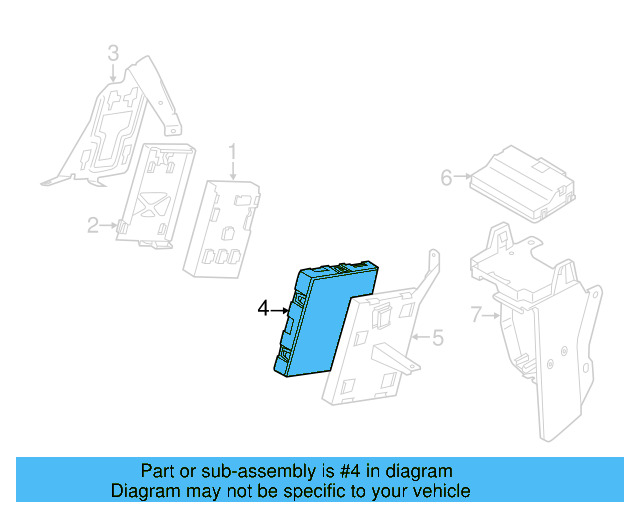 3
1
2
6
4
5
7

Part or sub-assembly is #4 in diagram
Diagram may not be specific to your vehicle