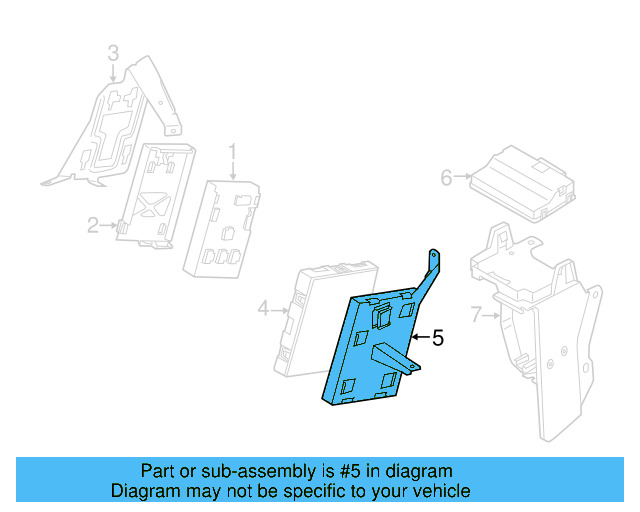 3
1
2
6
4
5
7
Part or sub-assembly is #5 in diagram
Diagram may not be specific to your vehicle