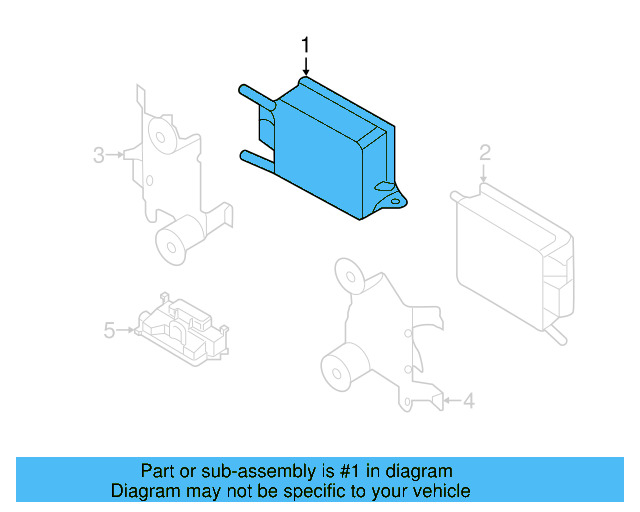 1
3
2
5
4

Part or sub-assembly is #1 in diagram
Diagram may not be specific to your vehicle