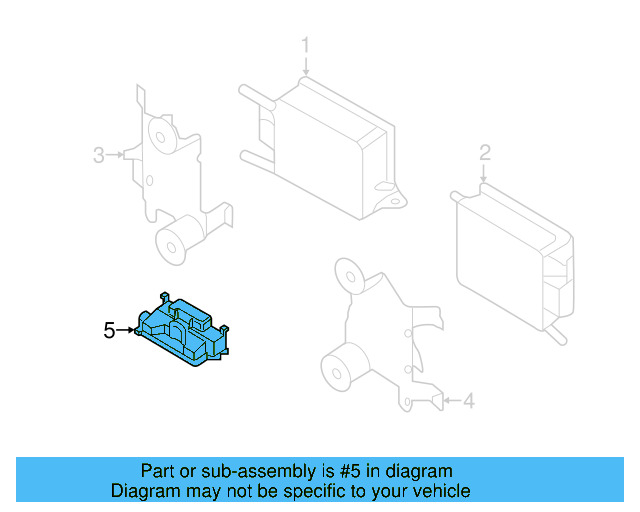 1
3
2
5
4

Part or sub-assembly is #5 in diagram
Diagram may not be specific to your vehicle