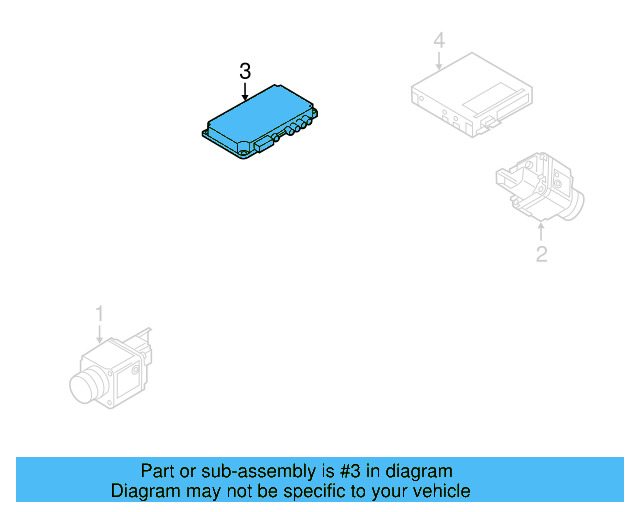 3

4

2

1

Part or sub-assembly is #3 in diagram
Diagram may not be specific to your vehicle