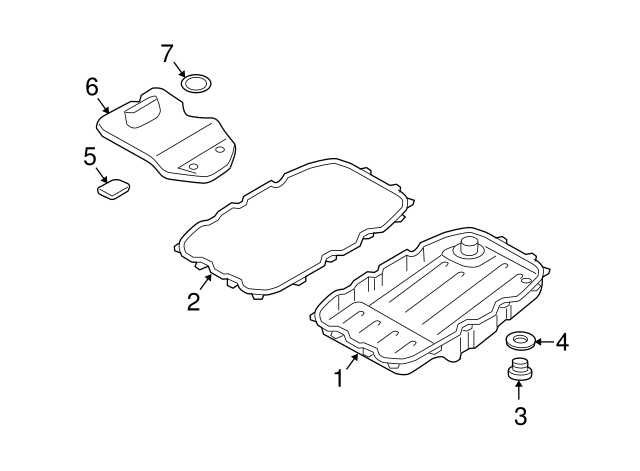 7
6
5
2
1
4
3