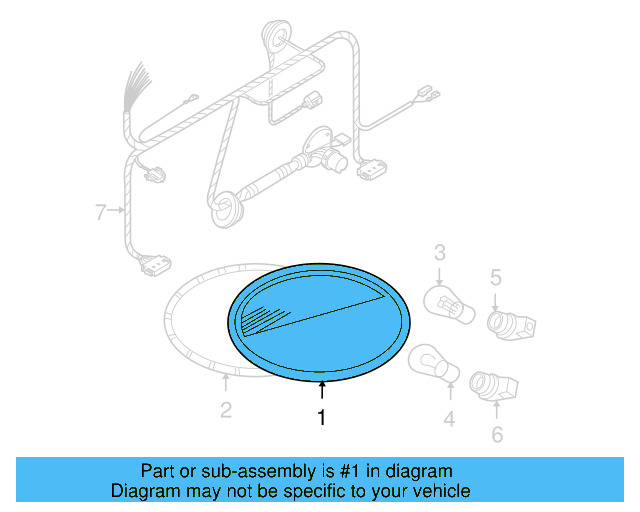 7
3
5
2
1
4
6

Part or sub-assembly is #1 in diagram
Diagram may not be specific to your vehicle