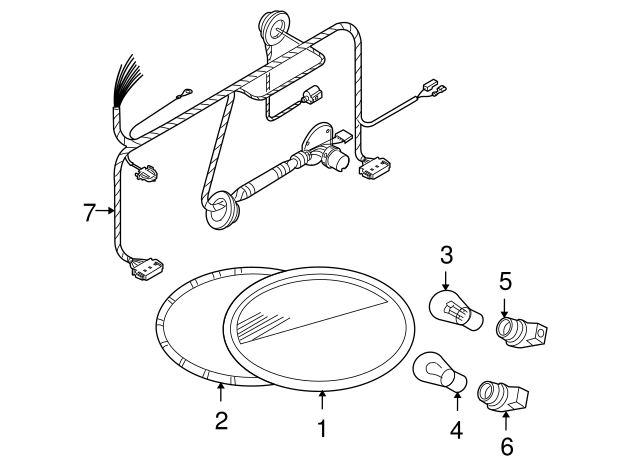 7
3
5
2
1
4
6