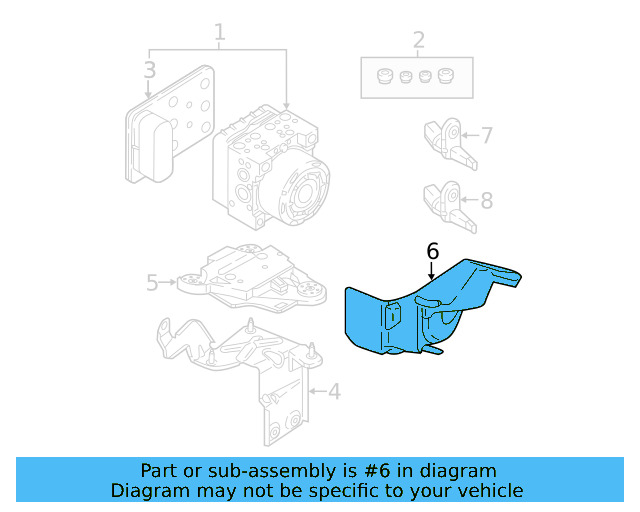 1
2
3
7
8
6
5
4

Part or sub-assembly is #6 in diagram
Diagram may not be specific to your vehicle