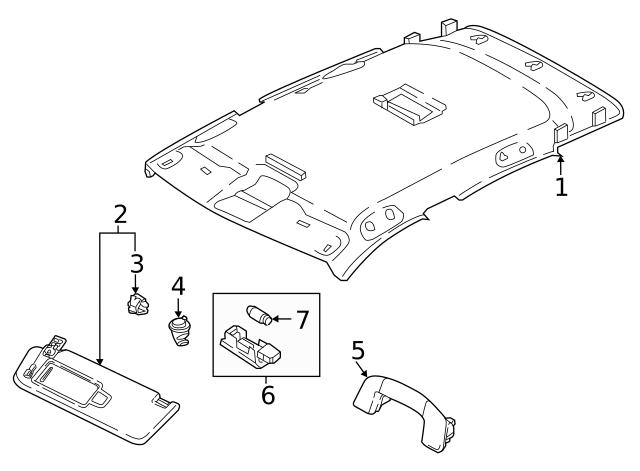 1
2
3
4
7
5
6