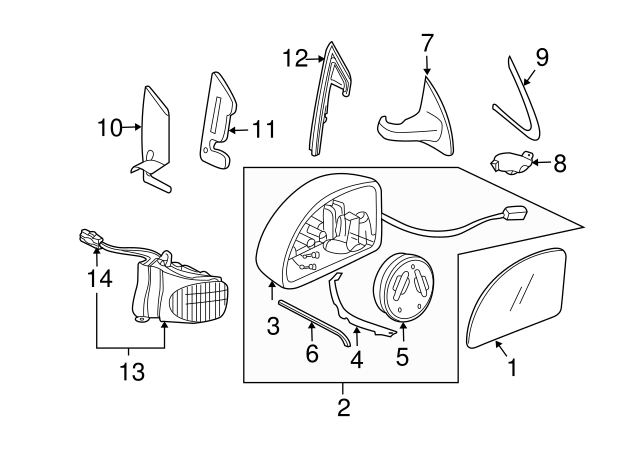 12
7
9
10
11
8
14
3
6
4
5
1
13
2