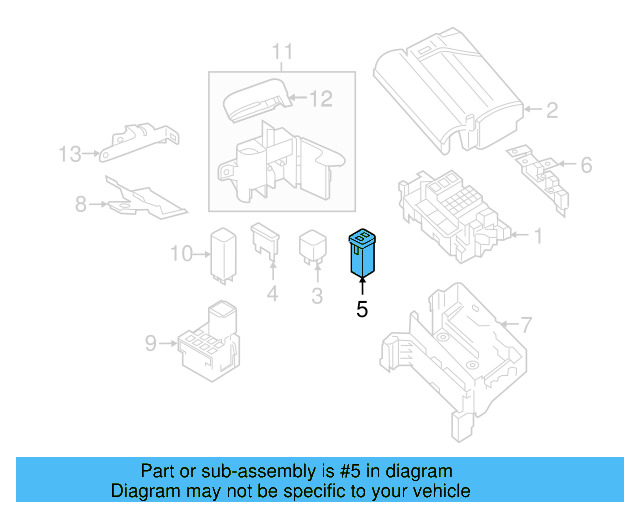 11
12
2
13
6
8
1
10
4
3
5
7
9

Part or sub-assembly is #5 in diagram
Diagram may not be specific to your vehicle