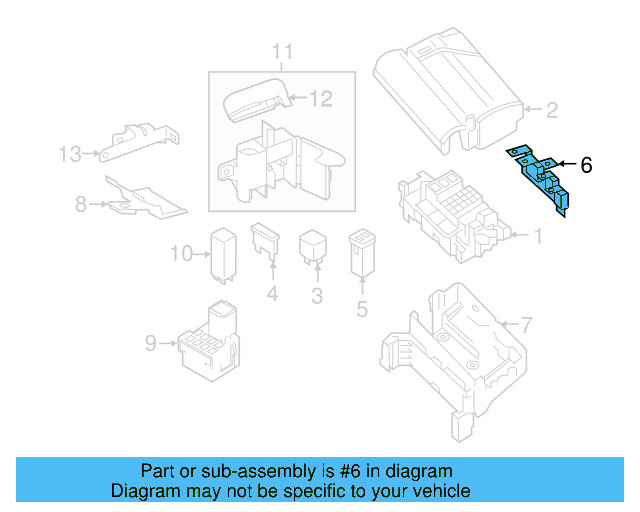 11
12
2
13
6
8
1
10
4
3
5
7
9

Part or sub-assembly is #6 in diagram
Diagram may not be specific to your vehicle