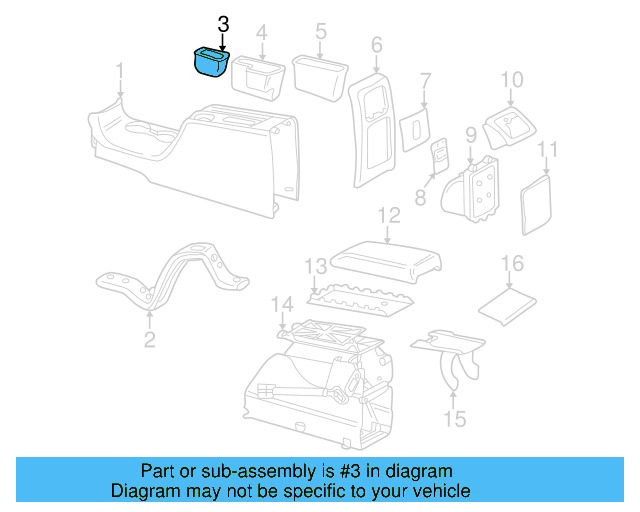 3
4
5
6
1
7
10
9
11
8
12
13
16
14
2
15

Part or sub-assembly is #3 in diagram
Diagram may not be specific to your vehicle