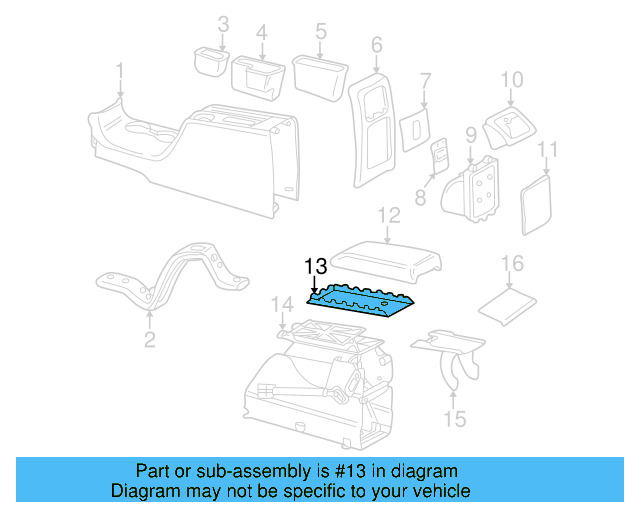 3
4
5
6
1
7
10
9
11
8
12
13
16
14
2
15

Part or sub-assembly is #13 in diagram
Diagram may not be specific to your vehicle