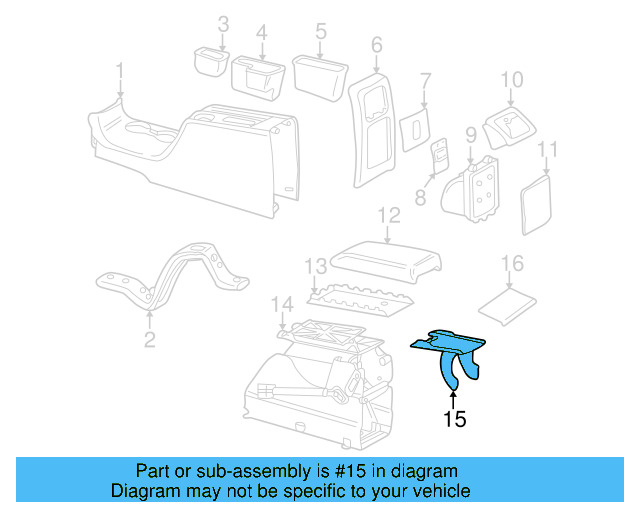 3
4
5
6
1
7
10
9
11
8
12
13
16
14
2
15

Part or sub-assembly is #15 in diagram
Diagram may not be specific to your vehicle