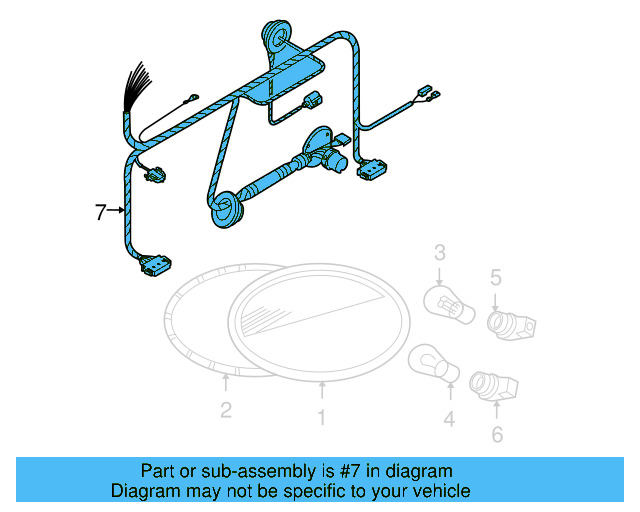 7
3
5
2
1
4
6

Part or sub-assembly is #7 in diagram
Diagram may not be specific to your vehicle