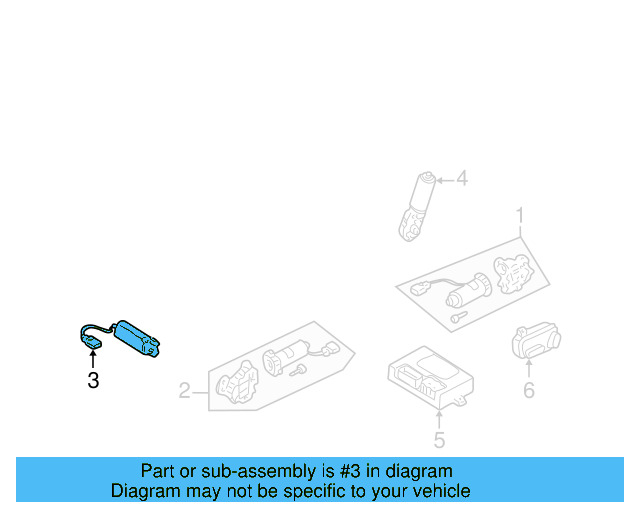 4
1
3
2
6
5

Part or sub-assembly is #3 in diagram
Diagram may not be specific to your vehicle