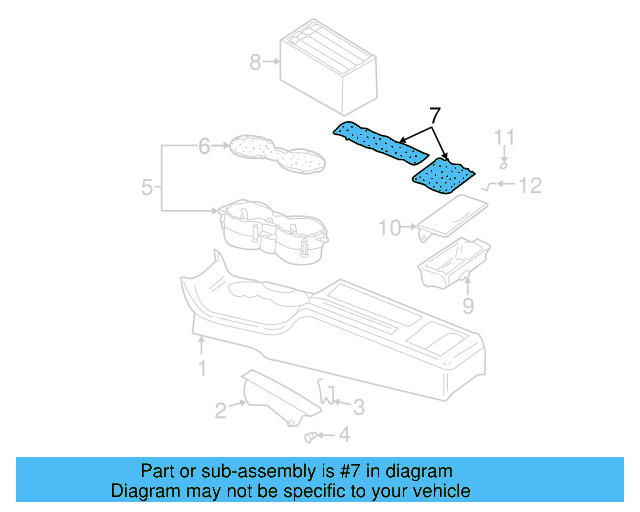 8
7
6
11
5
12
10
9
1
2
3
4

Part or sub-assembly is #7 in diagram
Diagram may not be specific to your vehicle