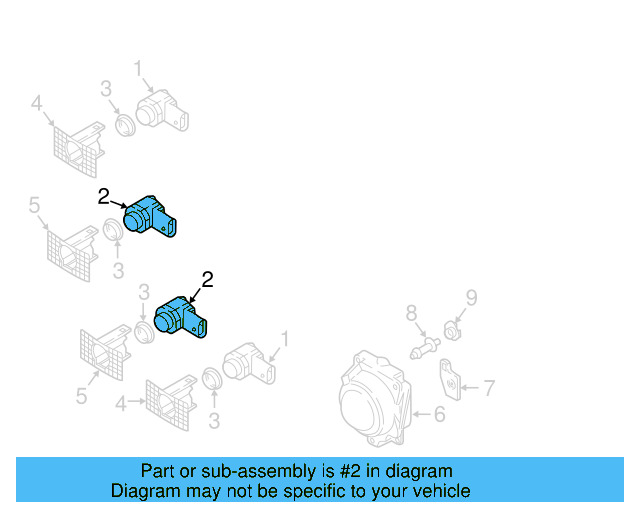 1
3
4
2
5
3
2
3
9
8
1
5
4
3
7
6

Part or sub-assembly is #2 in diagram
Diagram may not be specific to your vehicle