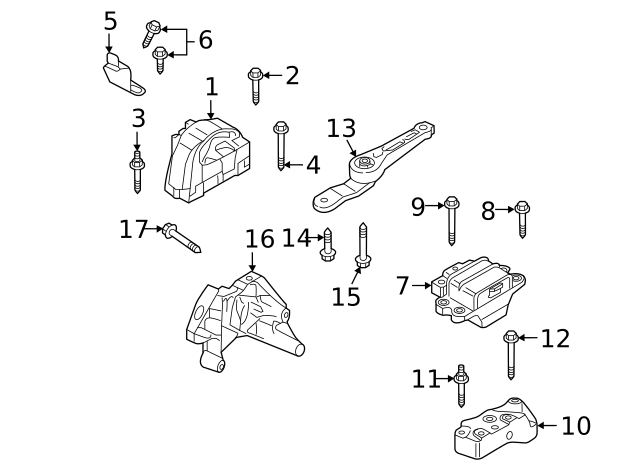 5
6
2
1
3
4
13
9
8
17
16
14
15
7
12
11
10