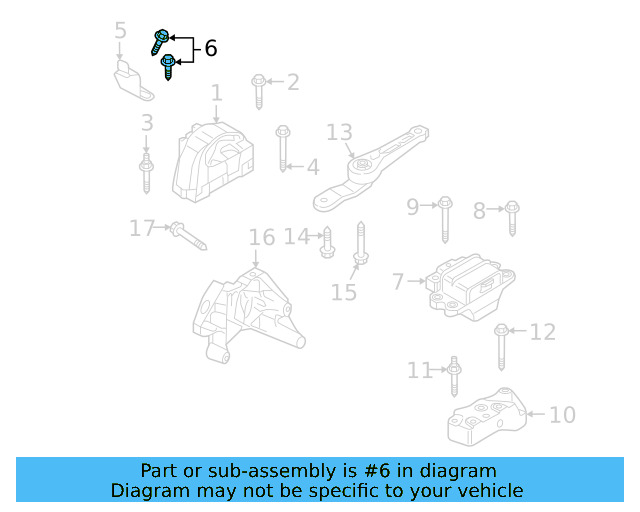 5
6
2
1
3
4
13
9
8
17
16
14
15
7
12
11
10

Part or sub-assembly is #6 in diagram
Diagram may not be specific to your vehicle