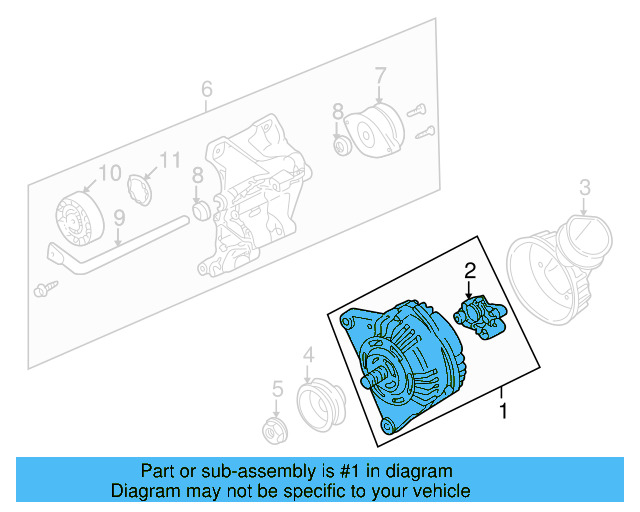 6
7
8
10
11
8
9
3
2
4
5
1

Part or sub-assembly is #1 in diagram
Diagram may not be specific to your vehicle