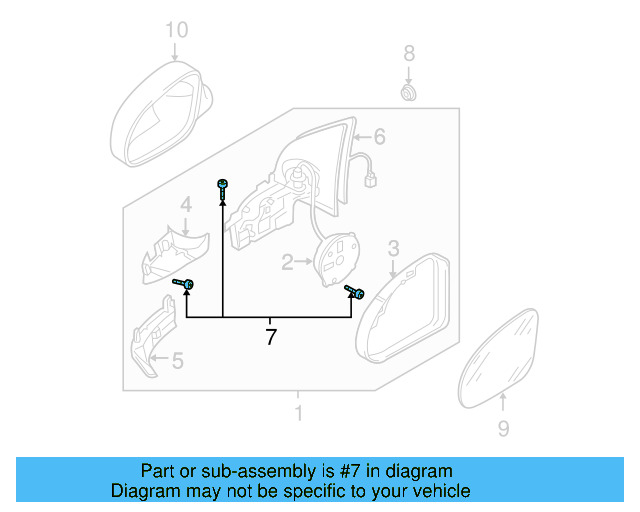 10
8
6
4
2
3
7
5
1
9

Part or sub-assembly is #7 in diagram
Diagram may not be specific to your vehicle